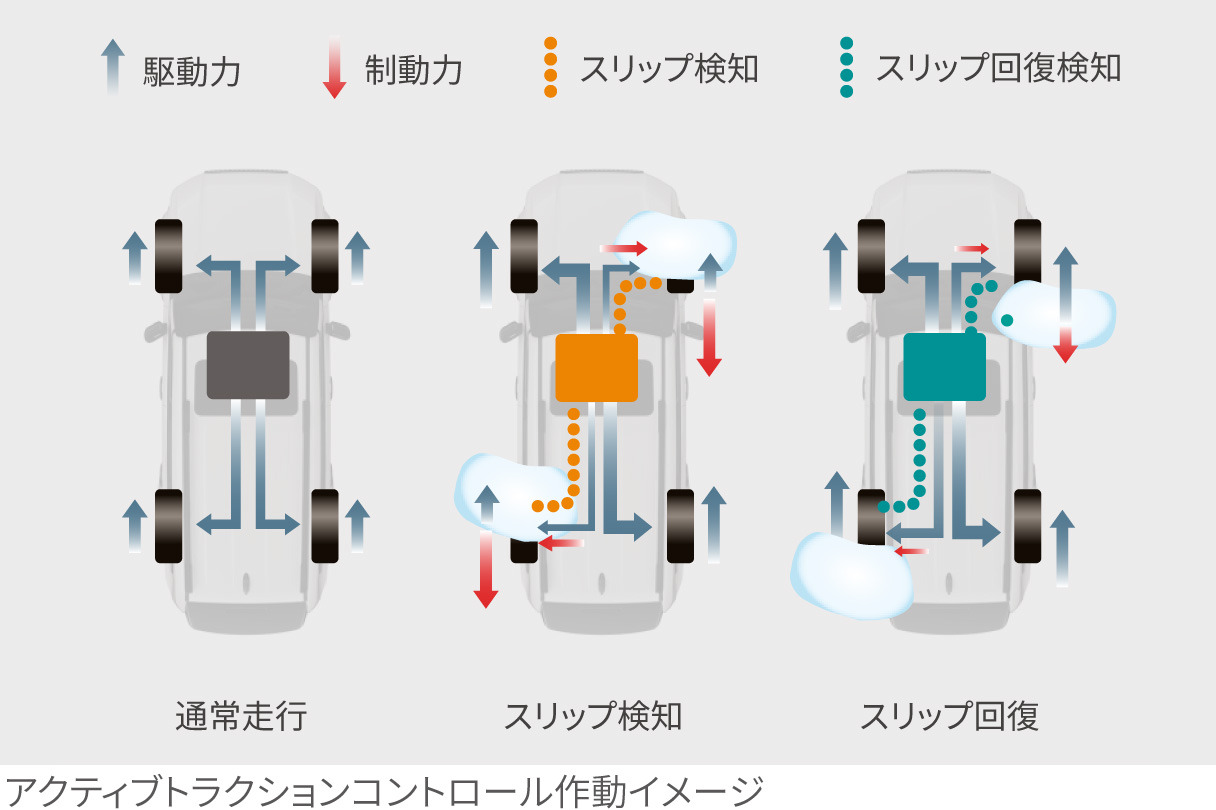 駆動力　制動力　スリップ検知　スリップ回復検知

通常走行　スリップ検知　スリップ回復

アクティブトラクションコントロール作動イメージ